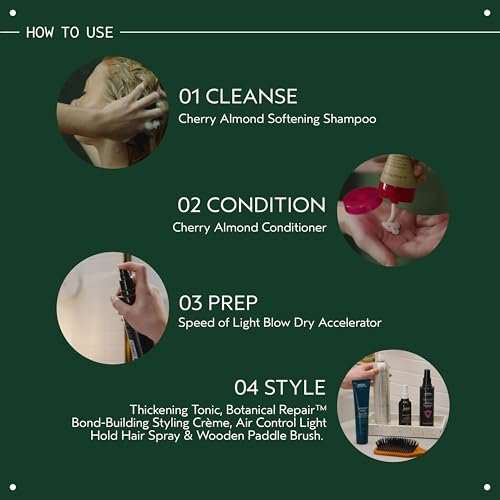 HOW TO USE

01 CLEANSE
Cherry Almond Softening Shampoo

02 CONDITION
Cherry Almond Conditioner

03 PREP
Speed of Light Blow Dry Accelerator

04 STYLE
Thickening Tonic, Botanical Repair™ Bond-Building Styling Crème, Air Control Light Hold Hair Spray & Wooden Paddle Brush.